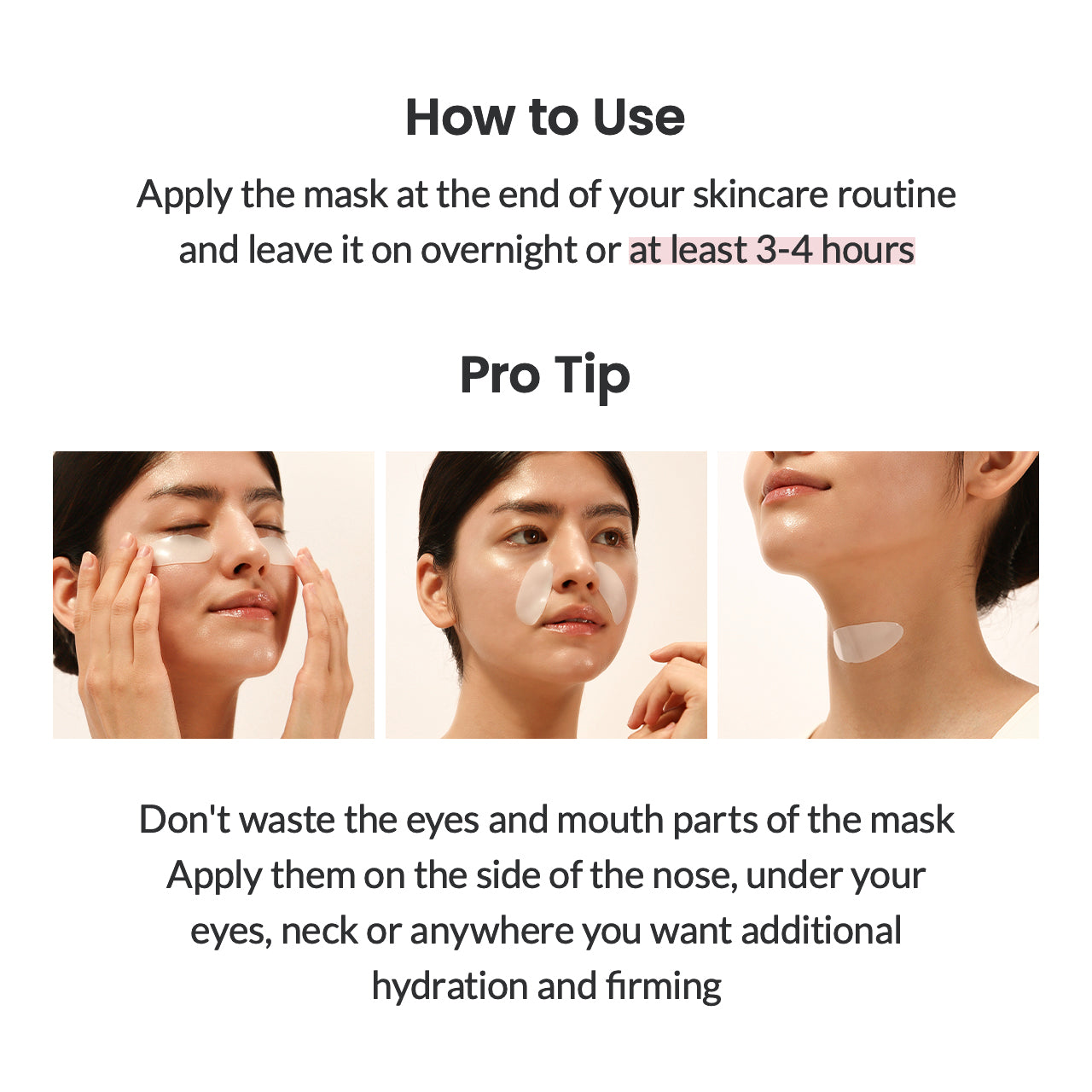 How to Use

Apply the mask at the end of your skincare routine and leave it on overnight or at least 3-4 hours

Pro Tip

Don't waste the eyes and mouth parts of the mask
Apply them on the side of the nose, under your eyes, neck or anywhere you want additional hydration and firming