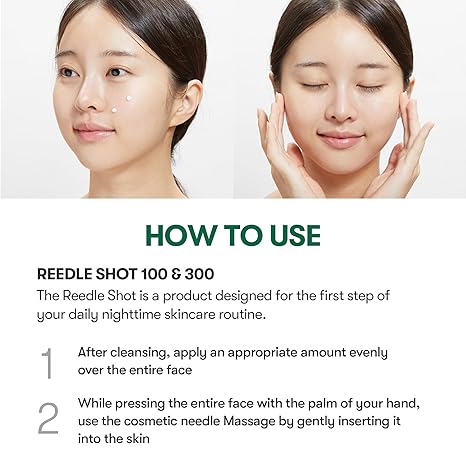 HOW TO USE

REEDLE SHOT 100 & 300
The Reedle Shot is a product designed for the first step of your daily nighttime skincare routine.

1 After cleansing, apply an appropriate amount evenly over the entire face

2 While pressing the entire face with the palm of your hand, use the cosmetic needle Massage by gently inserting it into the skin