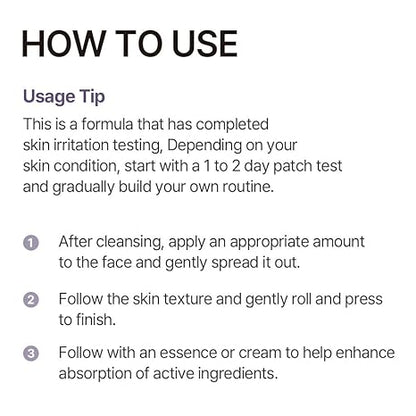 HOW TO USE

Usage Tip

This is a formula that has completed skin irritation testing, Depending on your skin condition, start with a 1 to 2 day patch test and gradually build your own routine.

1 After cleansing, apply an appropriate amount to the face and gently spread it out.

2 Follow the skin texture and gently roll and press to finish.

3 Follow with an essence or cream to help enhance absorption of active ingredients.